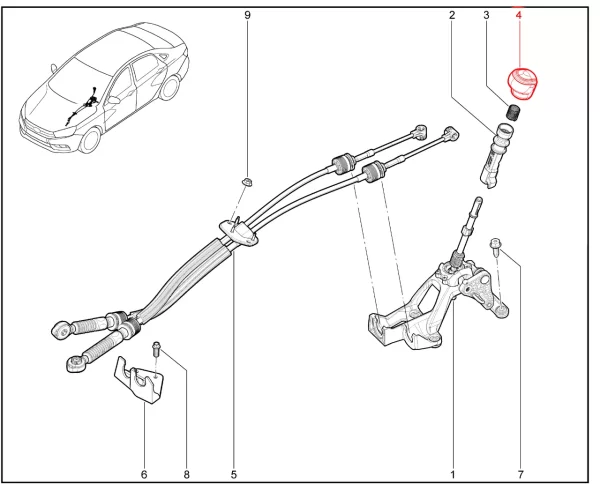 9
2
3
4
6
8
5
1
7