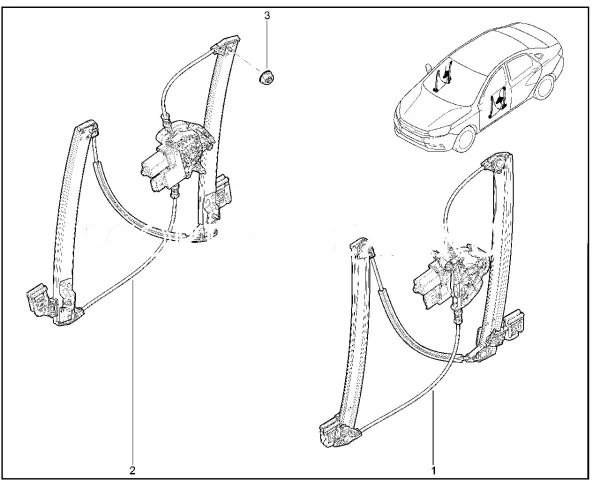 3

2

1