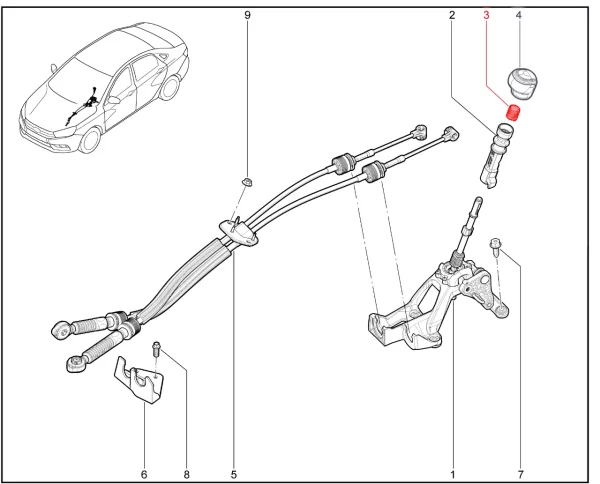 9
2
3
4
6
8
5
1
7