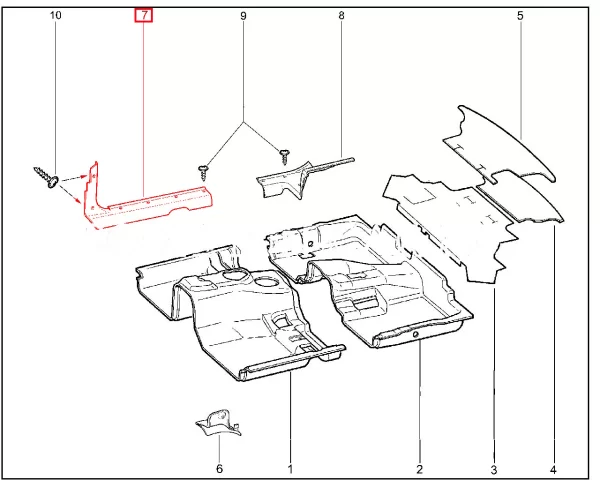 10
7
9
8
5
6
1
2
3
4