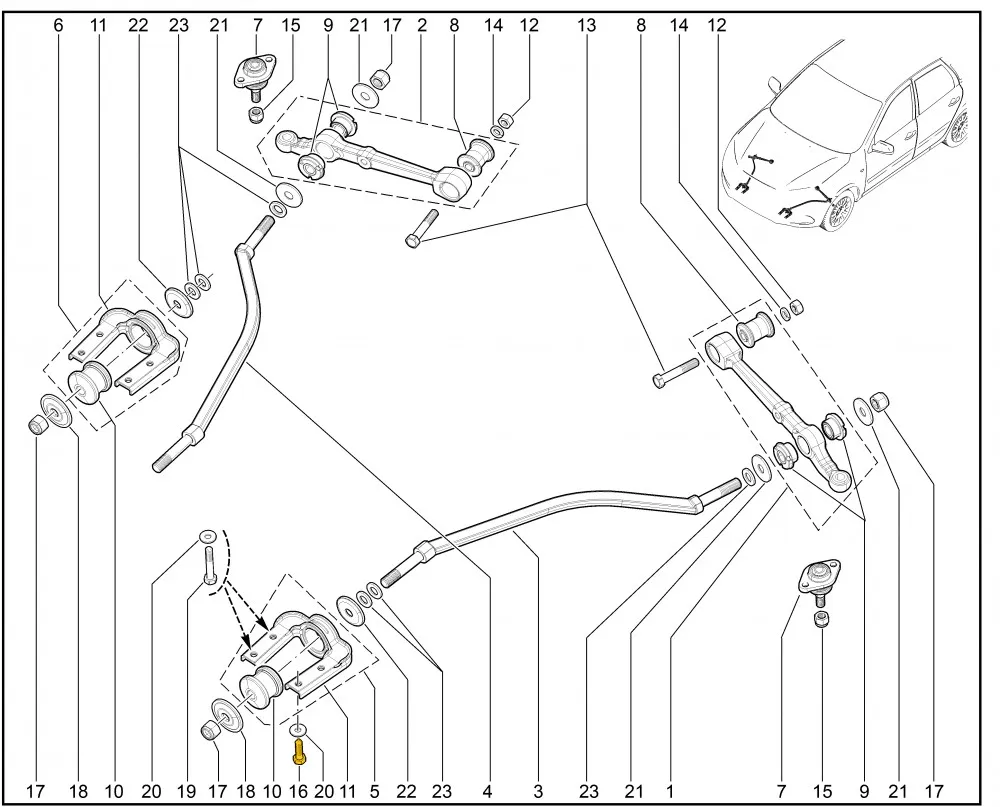 6 11 22 23 21 7 15 9 21 17 2 8 14 12 13 8 14 12

17 18 10 20 19 17 18 10 16 20 11 5 22 23 4 3 23 21 1 7 15 9 21 17