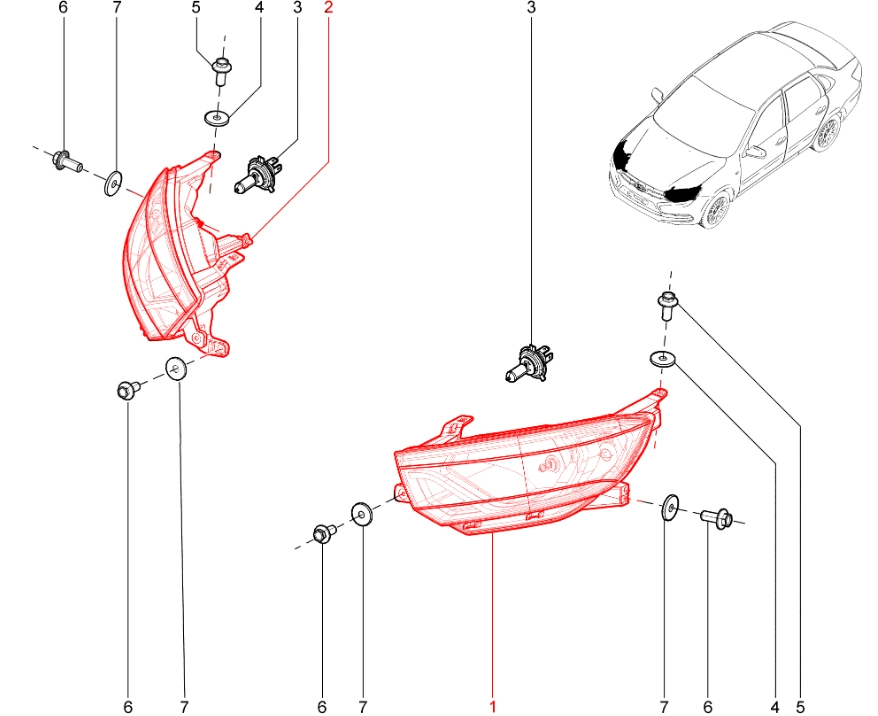 6 7 5 4 3 2

3

6 7

6 7 1 7 6 4 5