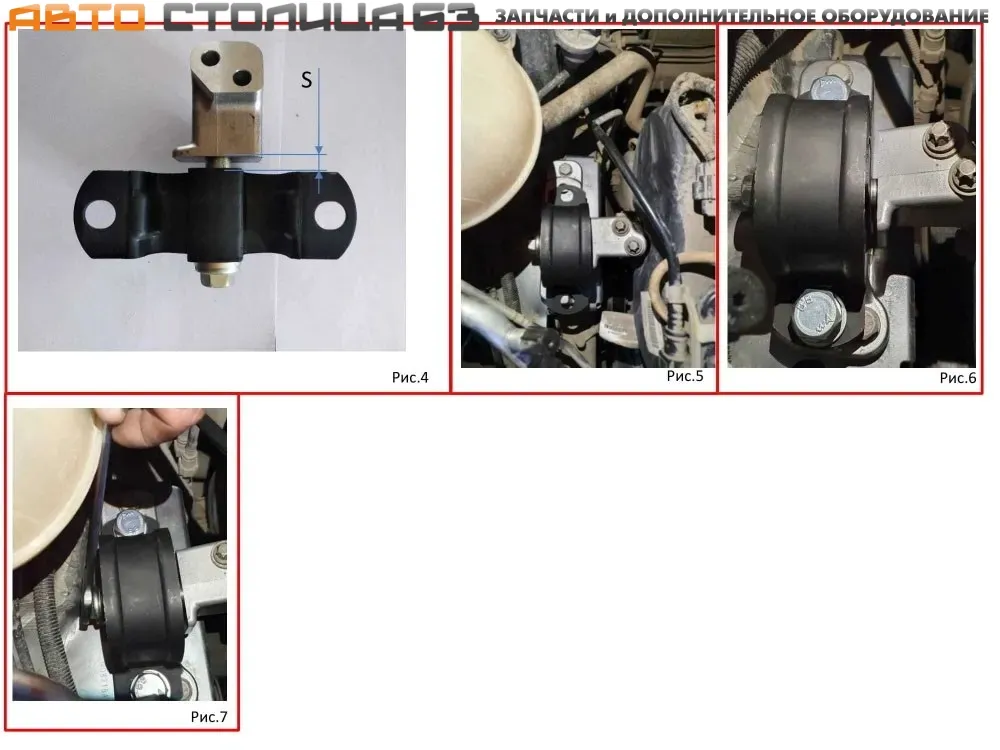 АВТО СТОЛИЦА 63 ЗАПЧАСТИ и ДОПОЛНИТЕЛЬНОЕ ОБОРУДОВАНИЕ

S

Рис.4

Рис.5

Рис.6

Рис.7