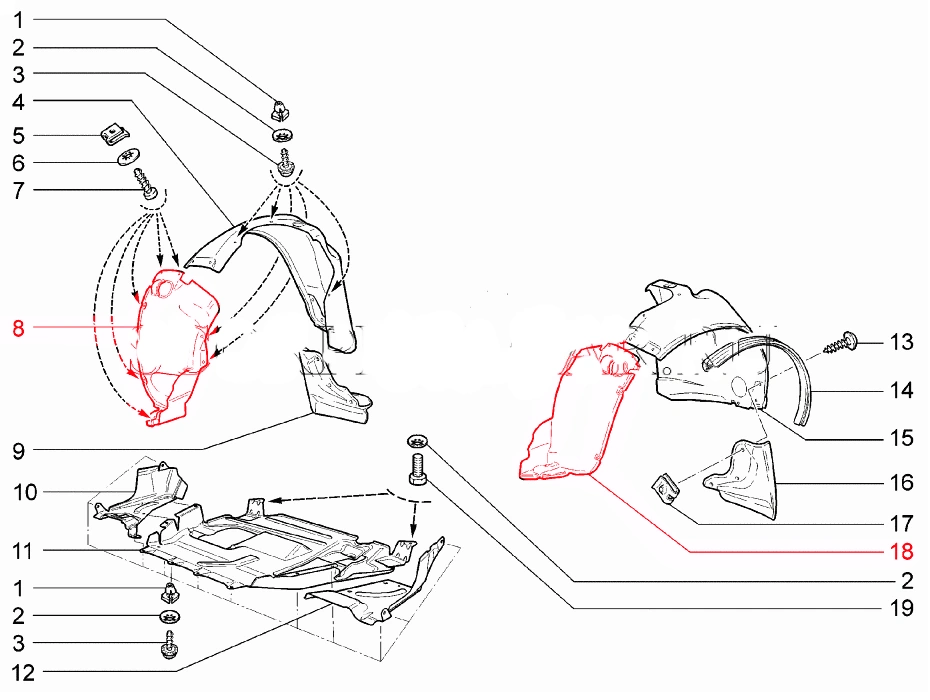 1
2
3
4
5
6
7
8
9
10
11
1
2
3
12
13
14
15
16
17
18
2
19