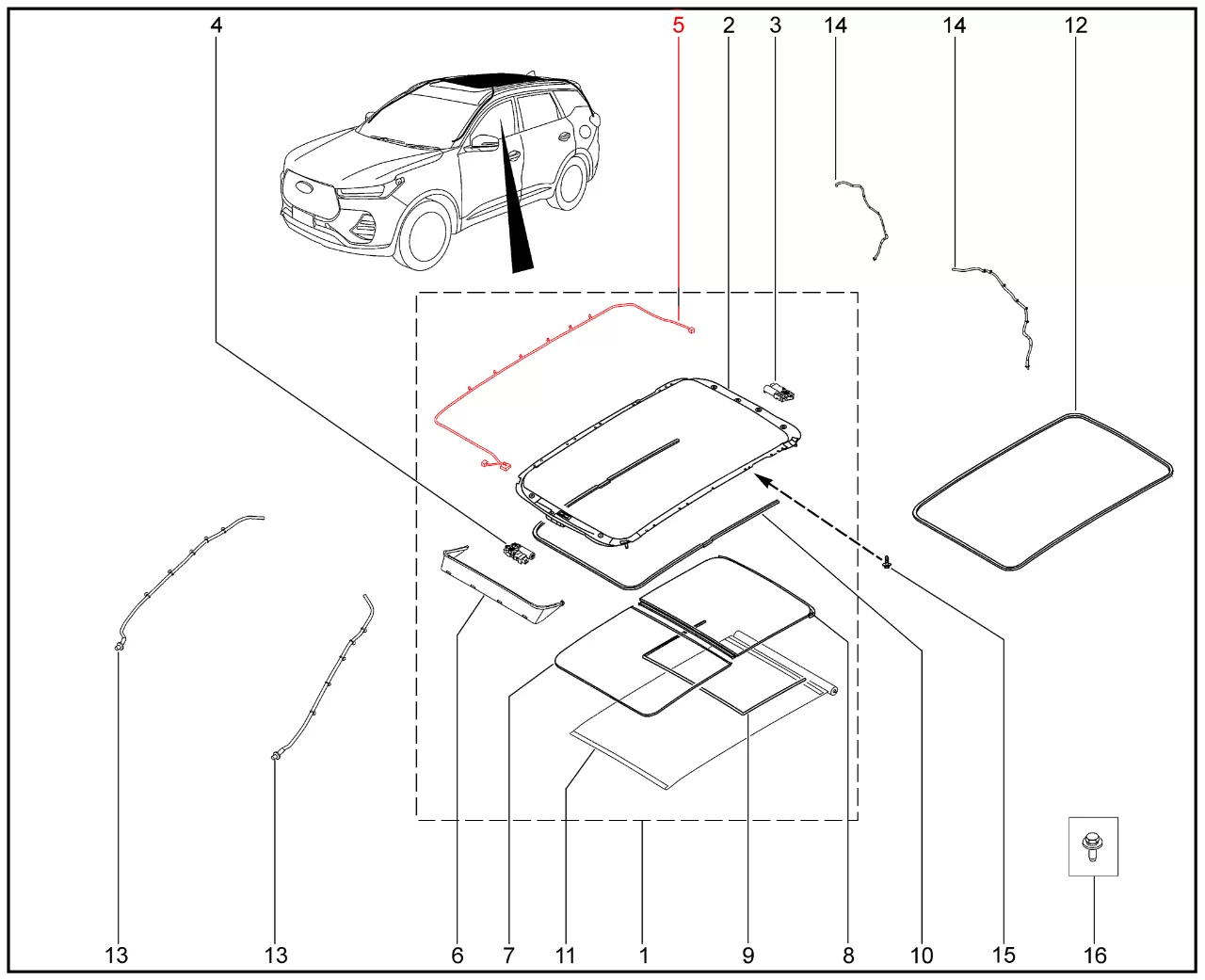 4
5
2
3
14
14
12
13
13
6
7
11
1
9
8
10
15
16