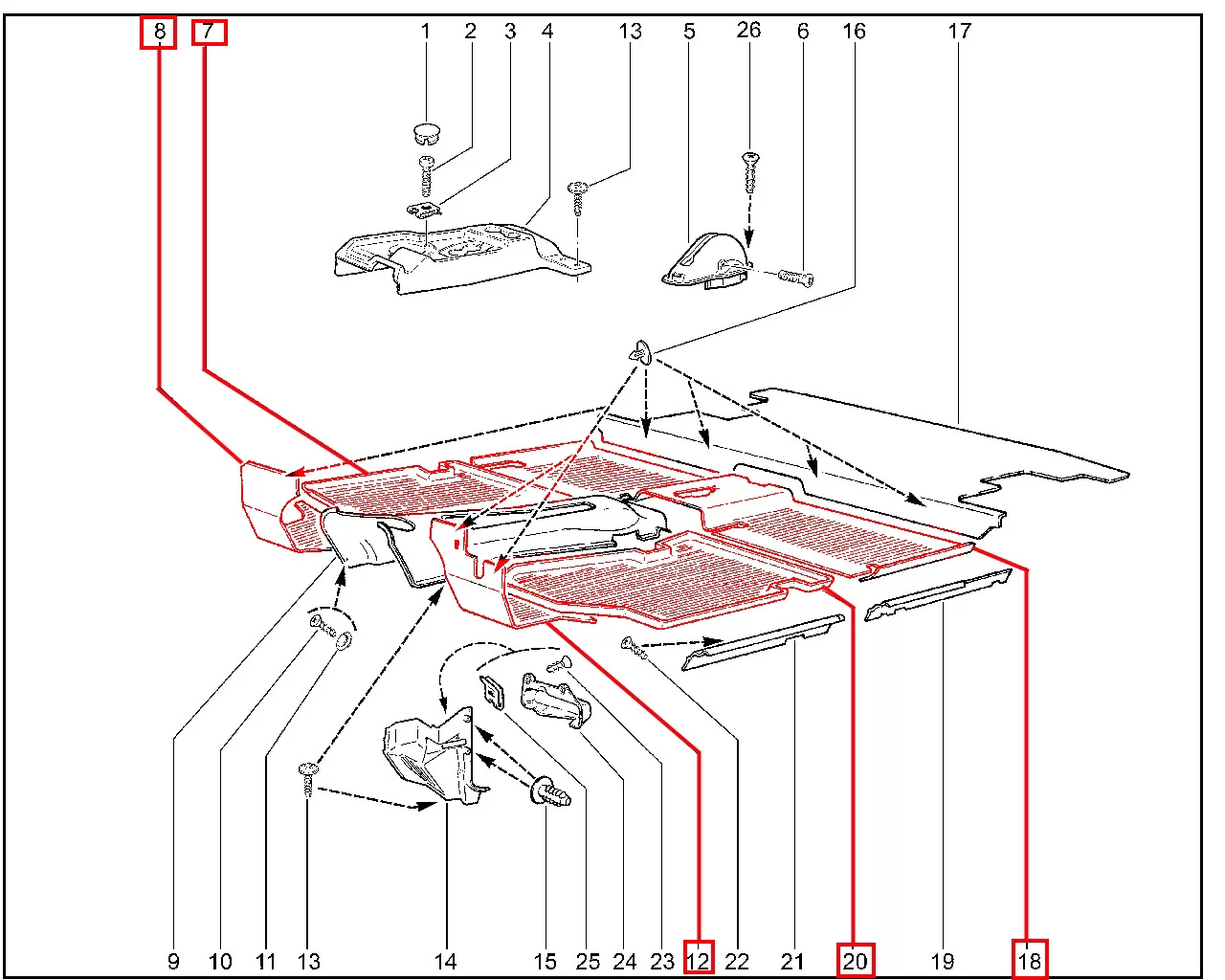 8 7 1 2 3 4 13 5 26 6 16 17

9 10 11 13 14 15 25 24 23 12 22 21 20 19 18