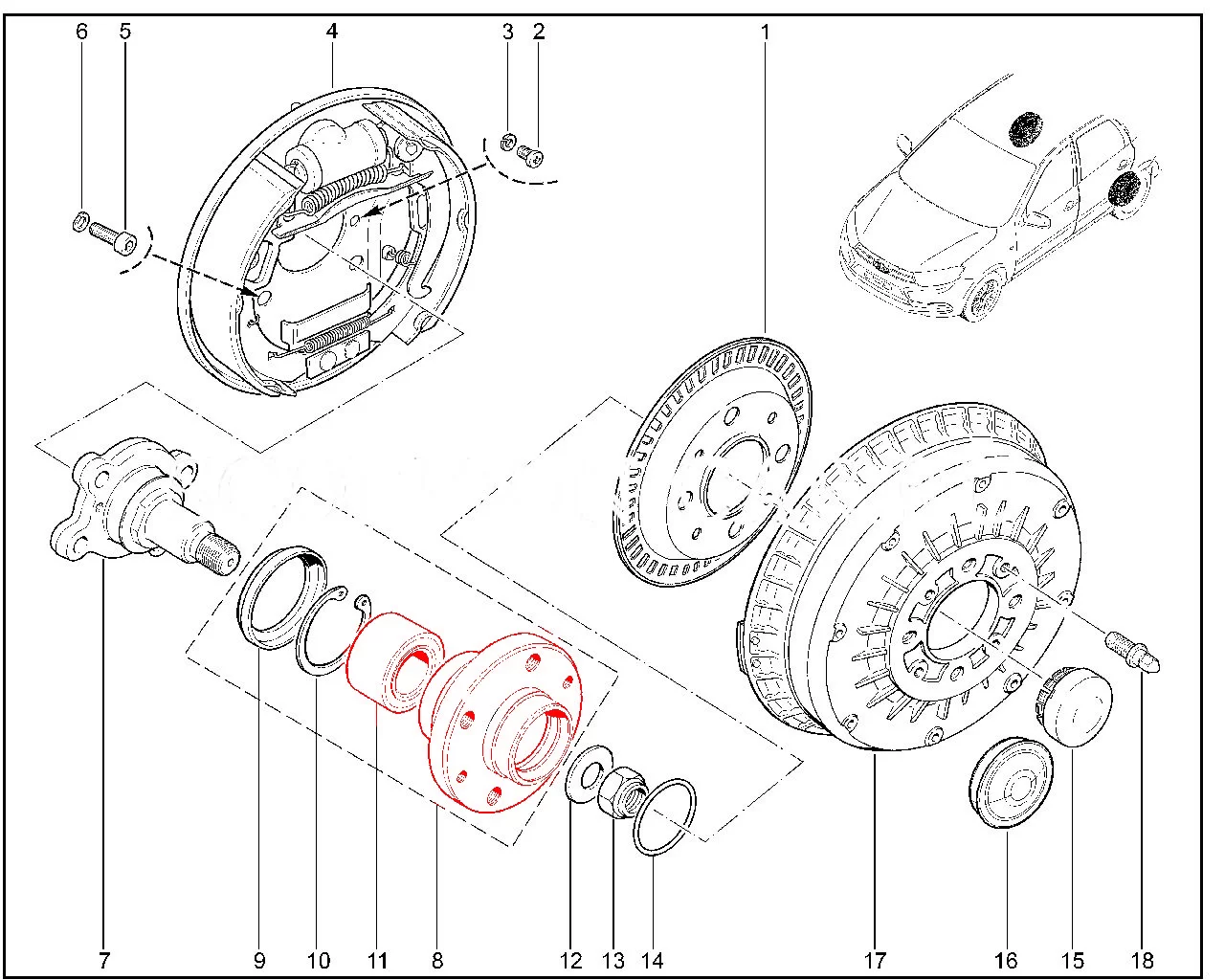 6 5 4 3 2 1

7 9 10 11 8 12 13 14 17 16 15 18