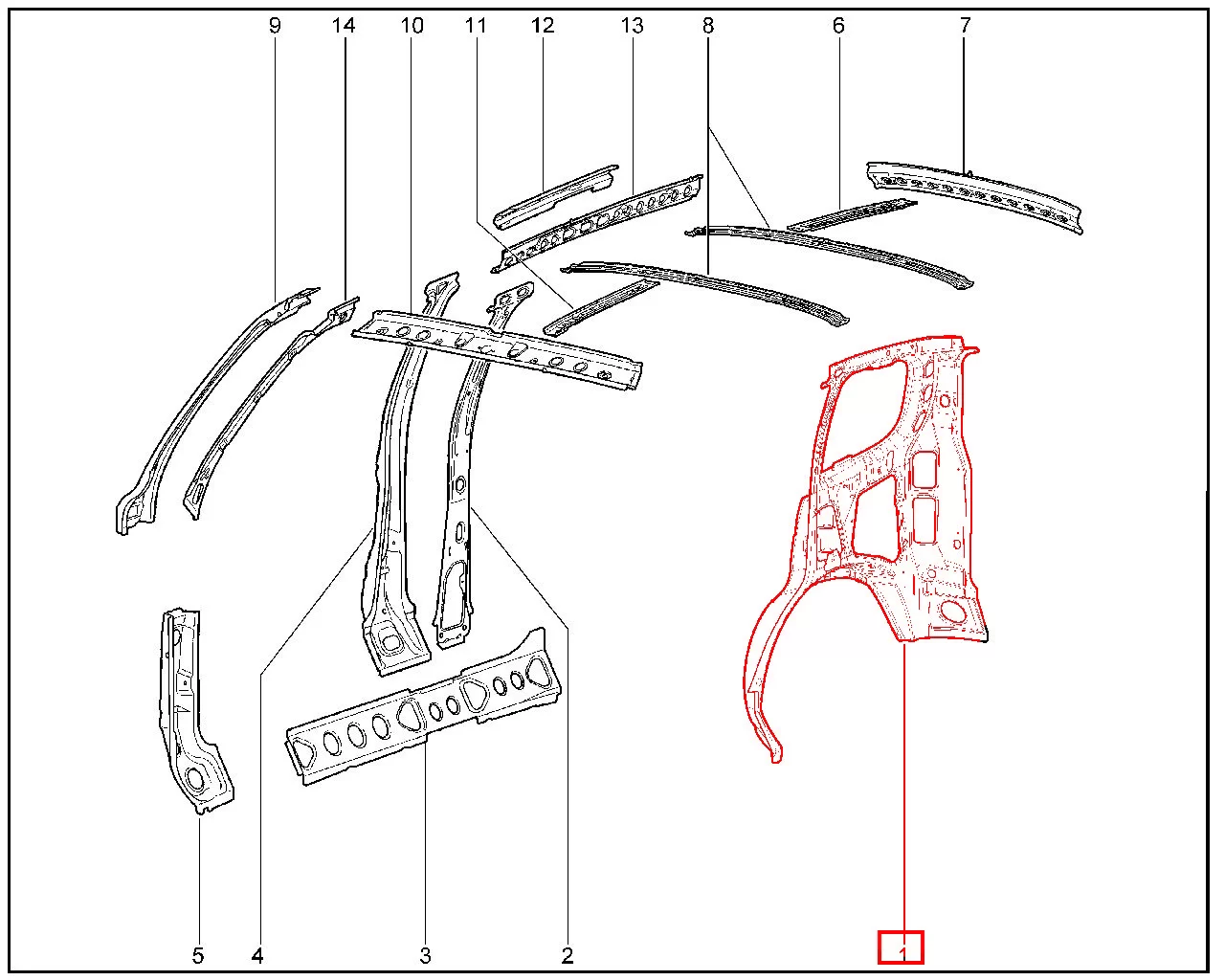 9
14
10
11
12
13
8
6
7
5
4
3
2
1