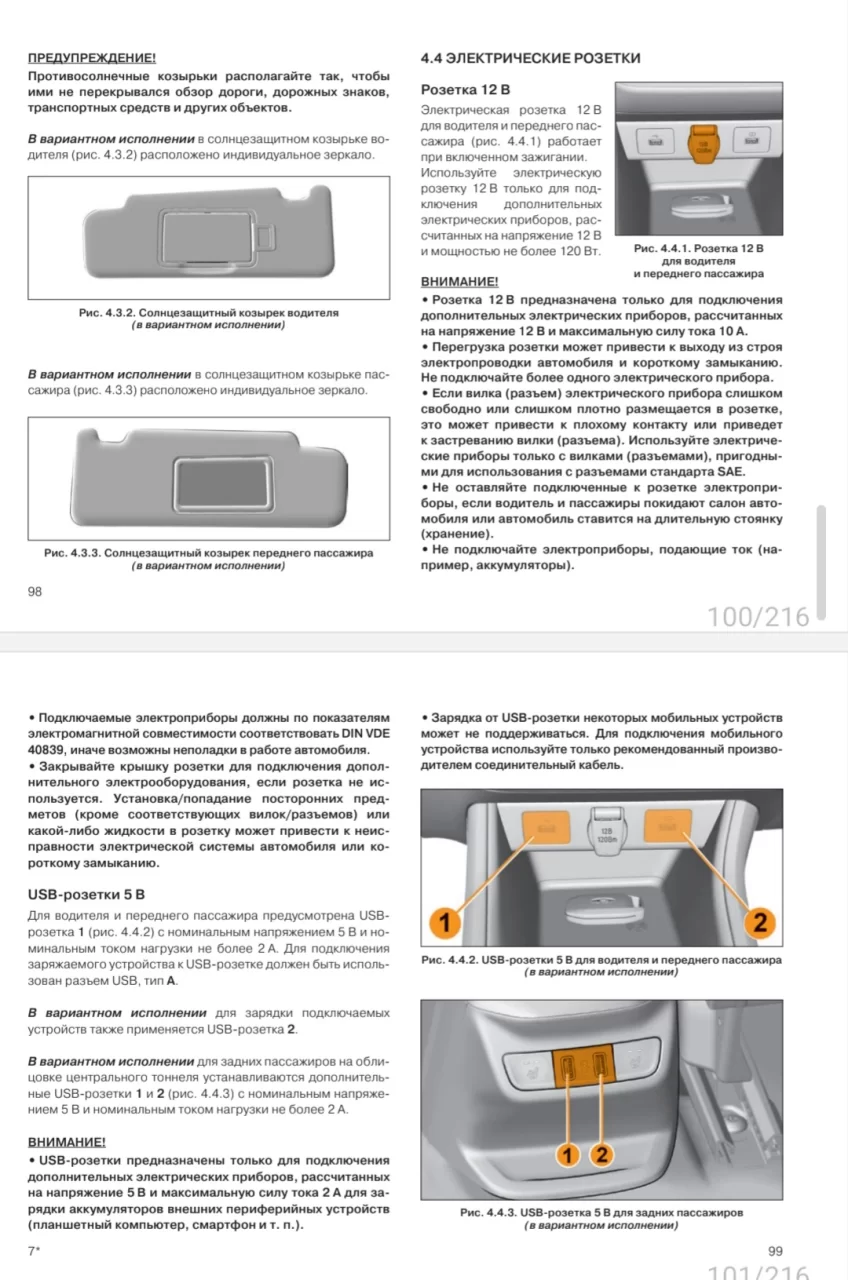 ПРЕДУПРЕЖДЕНИЕ!
Противосолнечные козырьки располагайте так, чтобы ими не перекрывался обзор дороги, дорожных знаков, транспортных средств и других объектов.

В вариантном исполнении в солнцезащитном козырьке водителя (рис. 4.3.2) расположено индивидуальное зеркало.

Рис. 4.3.2. Солнцезащитный козырек водителя (в вариантном исполнении)

В вариантном исполнении в солнцезащитном козырьке пассажира (рис. 4.3.3) расположено индивидуальное зеркало.

Рис. 4.3.3. Солнцезащитный козырек переднего пассажира (в вариантном исполнении)

98

4.4 ЭЛЕКТРИЧЕСКИЕ РОЗЕТКИ

Розетка 12 В

Электрическая розетка 12 В для водителя и переднего пассажира (рис. 4.4.1) работает при включенном зажигании. Используйте электрическую розетку 12 В только для подключения дополнительных электрических приборов, рассчитанных на напряжение 12 В и мощностью не более 120 Вт.

12В 120Вт

Рис. 4.4.1. Розетка 12 В для водителя и переднего пассажира

ВНИМАНИЕ!
• Розетка 12 В предназначена только для подключения дополнительных электрических приборов, рассчитанных на напряжение 12 В и максимальную силу тока 10 А.
• Перегрузка розетки может привести к выходу из строя электропроводки автомобиля и короткому замыканию. Не подключайте более одного электрического прибора.
• Если вилка (разъем) электрического прибора слишком свободно или слишком плотно размещается в розетке, это может привести к плохому контакту или приведет к застреванию вилки (разъема). Используйте электрические приборы только с вилками (разъемами), пригодными для использования с разъемами стандарта SAE.
• Не оставляйте подключенные к розетке электроприборы, если водитель и пассажиры покидают салон автомобиля или автомобиль ставится на длительную стоянку (хранение).
• Не подключайте электроприборы, подающие ток (например, аккумуляторы).

100/216

• Подключаемые электроприборы должны по показателям электромагнитной совместимости соответствовать DIN VDE 40839, иначе возможны неполадки в работе автомобиля.
• Закрывайте крышку розетки для подключения дополнительного электрооборудования, если розетка не используется. Установка/попадание посторонних предметов (кроме соответствующих вилок/разъемов) или какой-либо жидкости в розетку может привести к неисправности электрической системы автомобиля или короткому замыканию.

USB-розетки 5 В

Для водителя и переднего пассажира предусмотрена USB-розетка 1 (рис. 4.4.2) с номинальным напряжением 5 В и номинальным током нагрузки не более 2 А. Для подключения заряжаемого устройства к USB-розетке должен быть использован разъем USB, тип А.

В вариантном исполнении для зарядки подключаемых устройств также применяется USB-розетка 2.

В вариантном исполнении для задних пассажиров на облицовке центрального тоннеля устанавливаются дополнительные USB-розетки 1 и 2 (рис. 4.4.3) с номинальным напряжением 5 В и номинальным током нагрузки не более 2 А.

ВНИМАНИЕ!
• USB-розетки предназначены только для подключения дополнительных электрических приборов, рассчитанных на напряжение 5 В и максимальную силу тока 2 А для зарядки аккумуляторов внешних периферийных устройств (планшетный компьютер, смартфон и т. п.).

7*

• Зарядка от USB-розетки некоторых мобильных устройств может не поддерживаться. Для подключения мобильного устройства используйте только рекомендованный производителем соединительный кабель.

12В 120Вт
1
2

Рис. 4.4.2. USB-розетки 5 В для водителя и переднего пассажира (в вариантном исполнении)

1
2

Рис. 4.4.3. USB-розетка 5 В для задних пассажиров (в вариантном исполнении)

99

101/216