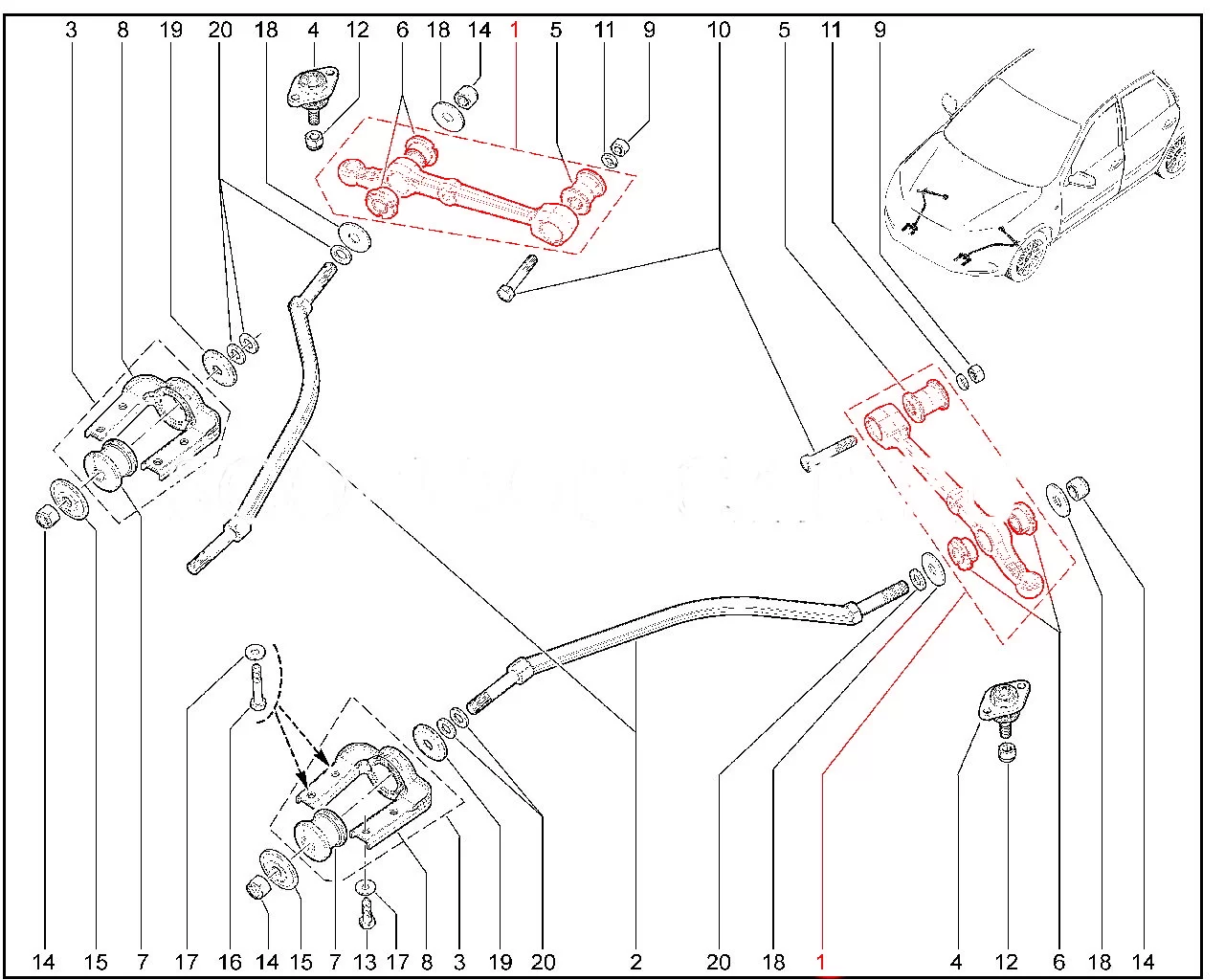 3 8 19 20 18 4 12 6 18 14 1 5 11 9 10 5 11 9

14 15 7 17 16 14 15 7 13 17 8 3 19 20 2 20 18 1 4 12 6 18 14