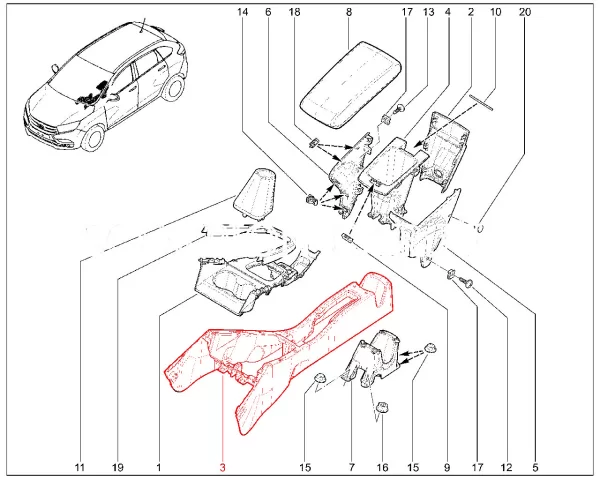 14 6 18 8 17 13 4 2 10 20

11 19 1 3 15 7 16 15 9 17 12 5