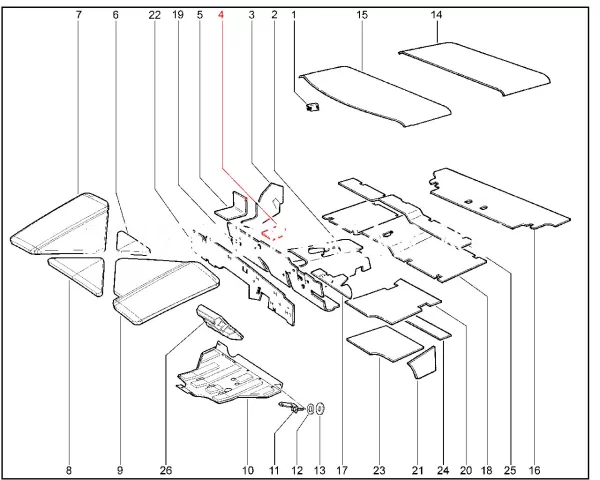 7 6 22 19 5 4 3 2 1 15 14

8 9 26 10 11 12 13 17 23 21 24 20 18 25 16