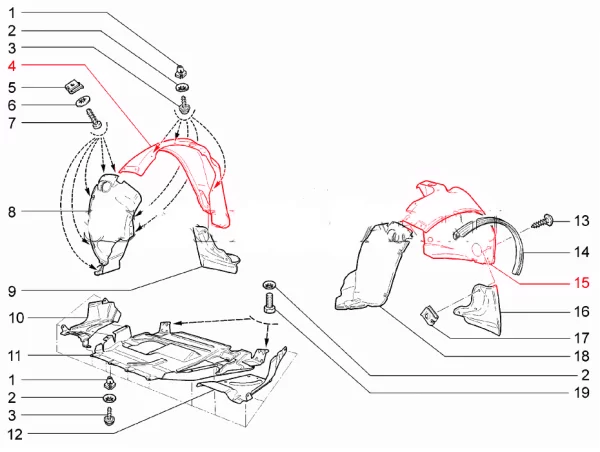 1
2
3
4
5
6
7
8
9
10
11
1
2
3
12
13
14
15
16
17
18
2
19