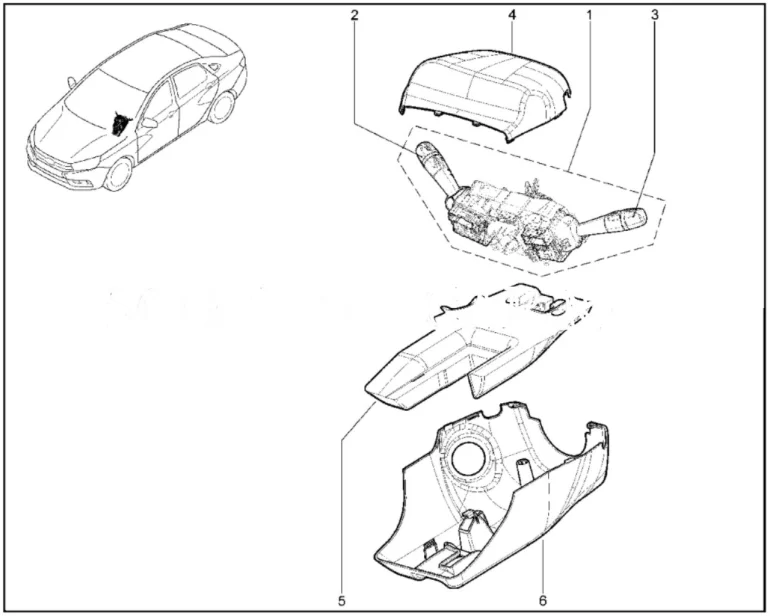 2
4
1
3
5
6