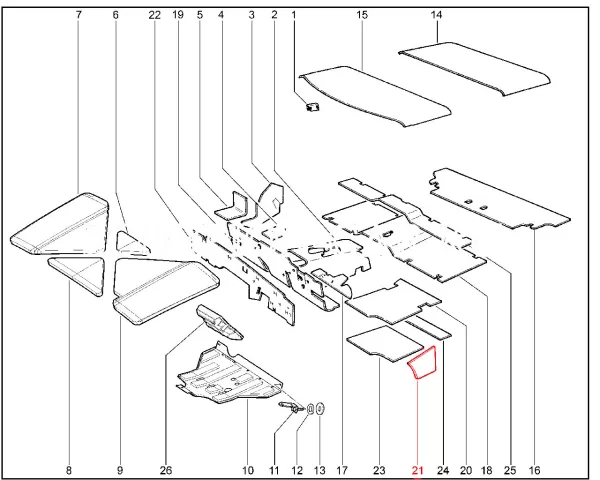 7 6 22 19 5 4 3 2 1 15 14

8 9 26 10 11 12 13 17 23 21 24 20 18 25 16