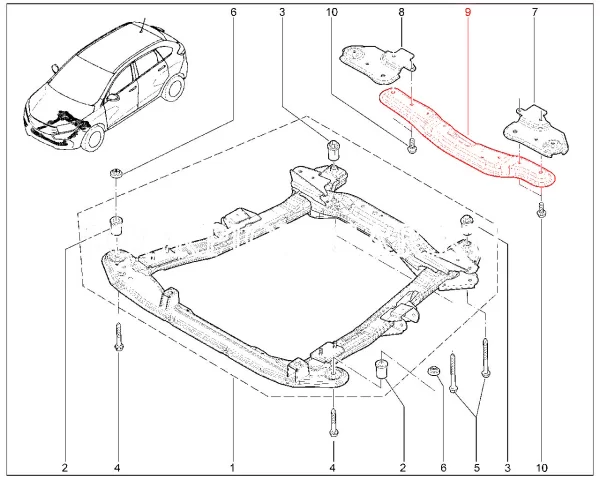 6
3
10
8
9
7
2
4
1
4
2
6
5
3
10