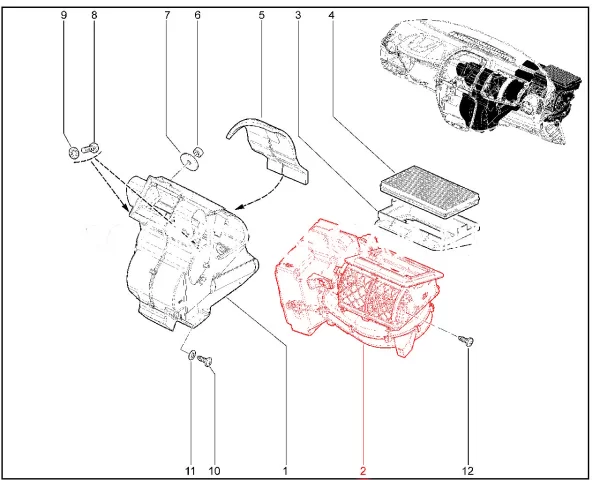 9 8 7 6 5 3 4

11 10 1 2 12