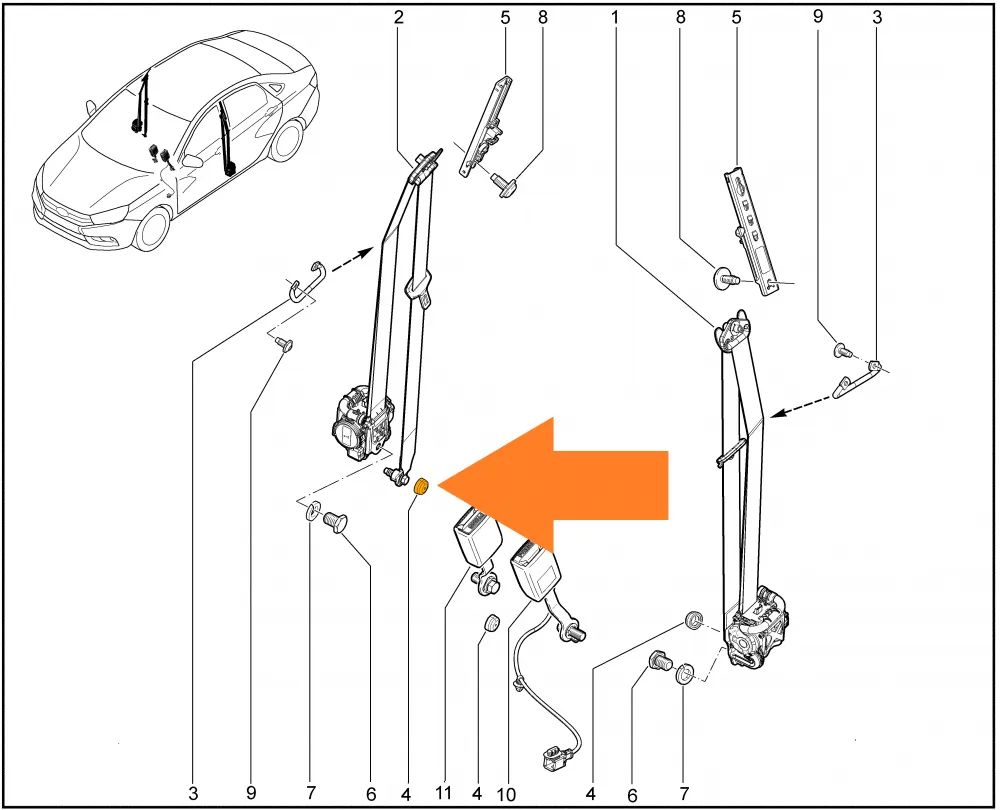 2
5
8
1
8
5
9
3
3
9
7
6
4
11
4
10
4
6
7