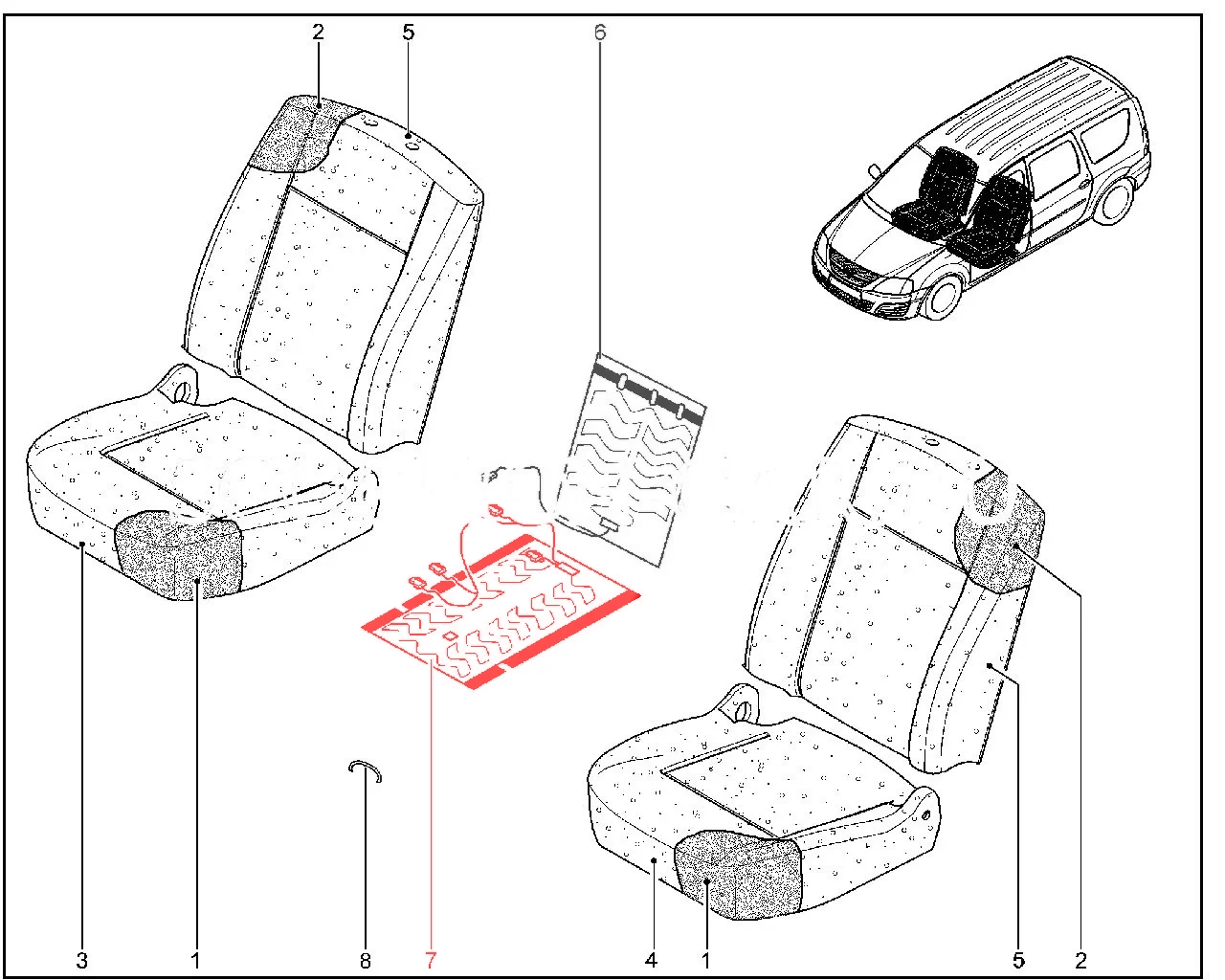 2
5
6
3
1
8
7
4
1
5
2