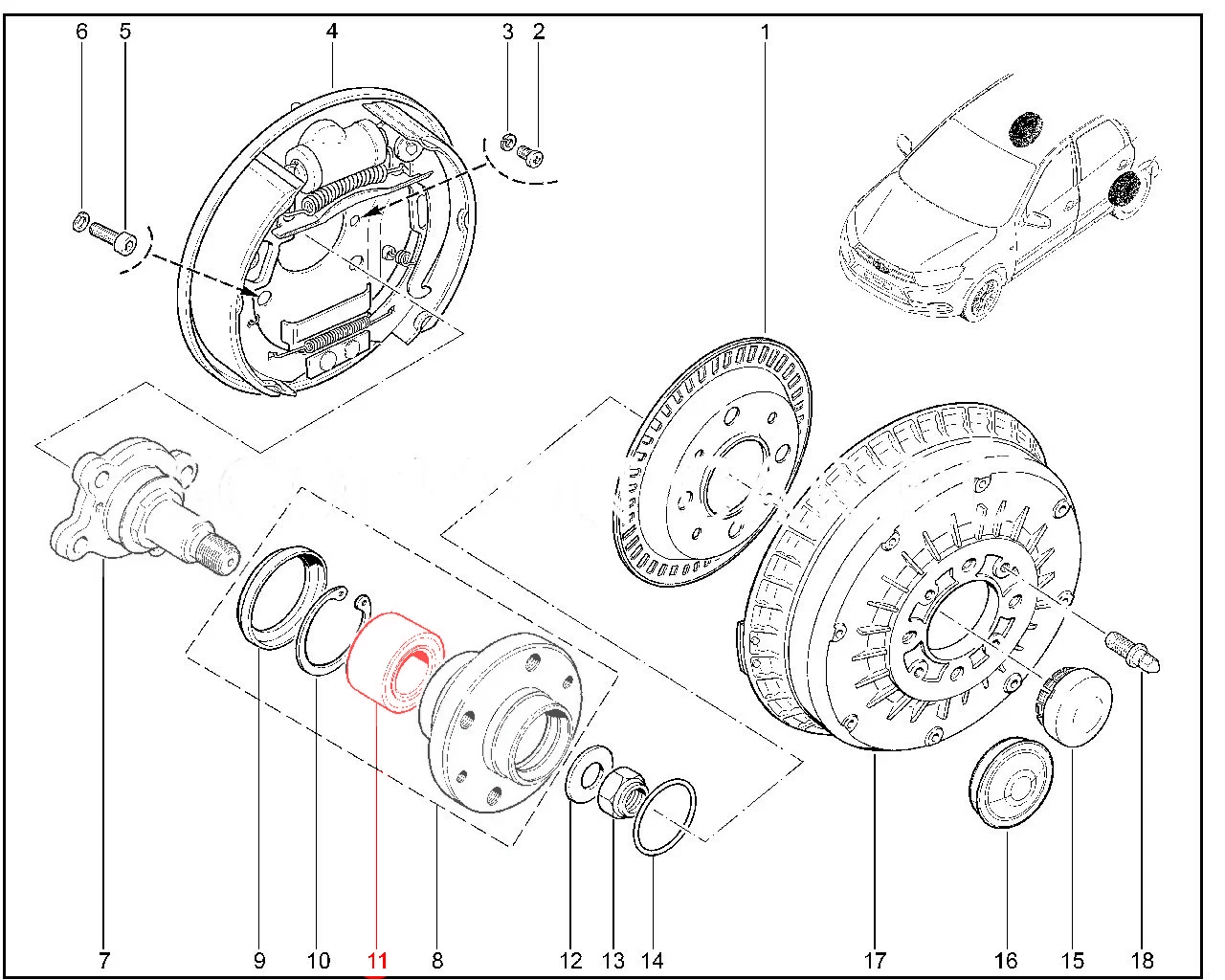 6 5 4 3 2 1

7 9 10 11 8 12 13 14 17 16 15 18