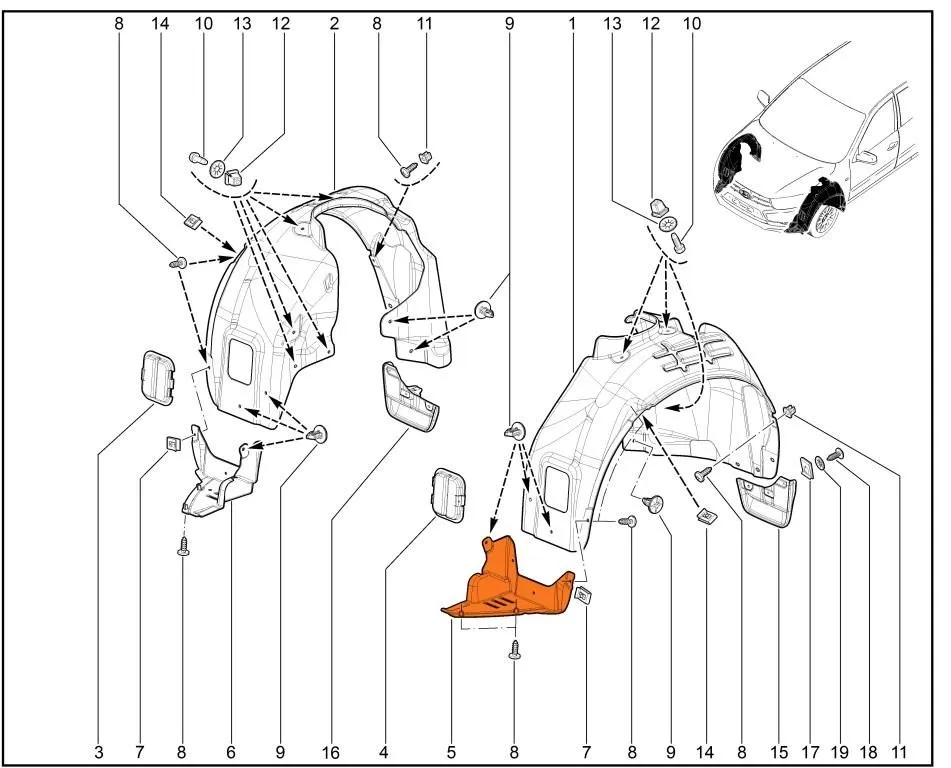 8 14 10 13 12 2 8 11 9 1 13 12 10

3 7 8 6 9 16 4 5 8 7 8 9 14 8 15 17 19 18 11