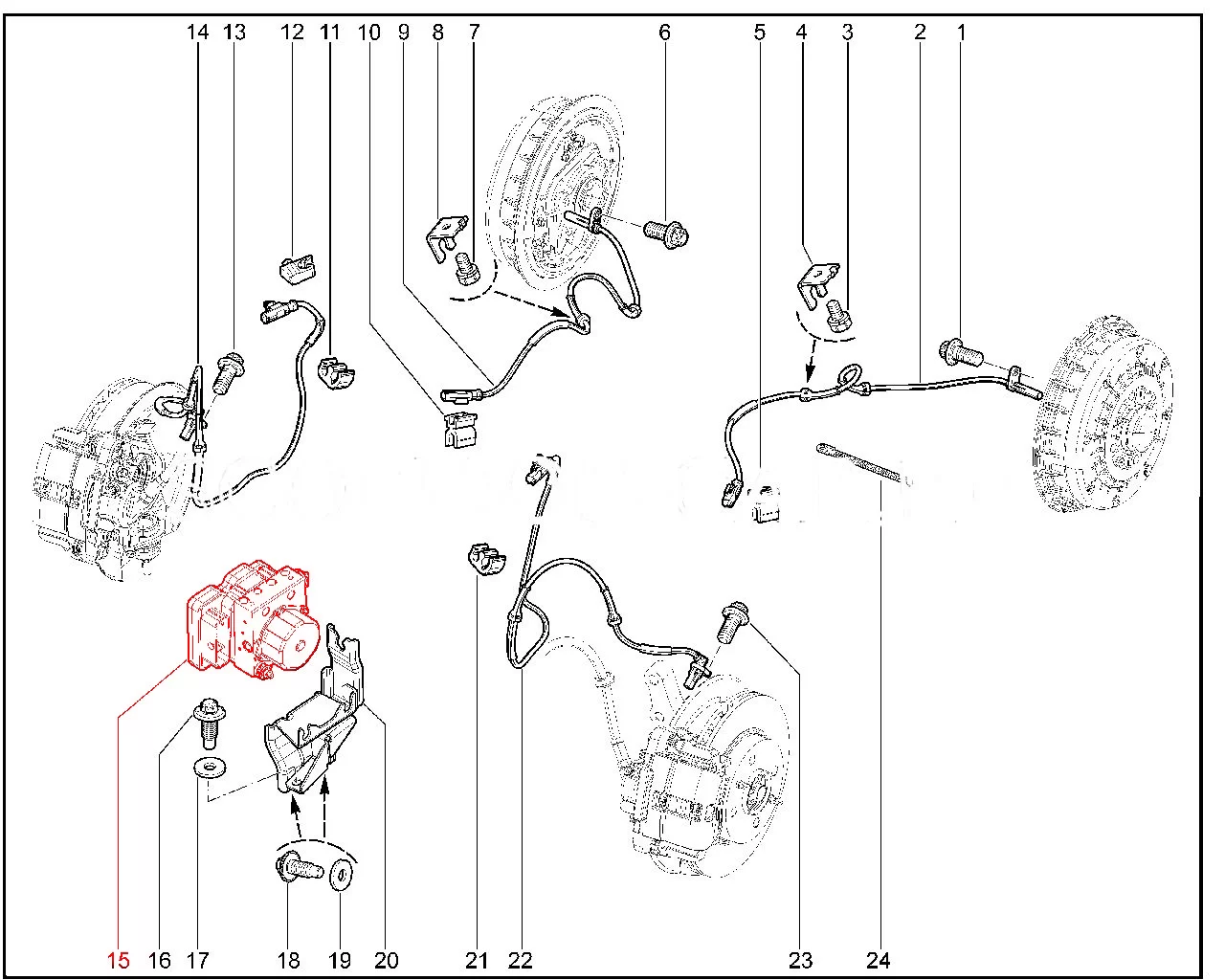 14 13 12 11 10 9 8 7 6 5 4 3 2 1

15 16 17 18 19 20 21 22 23 24