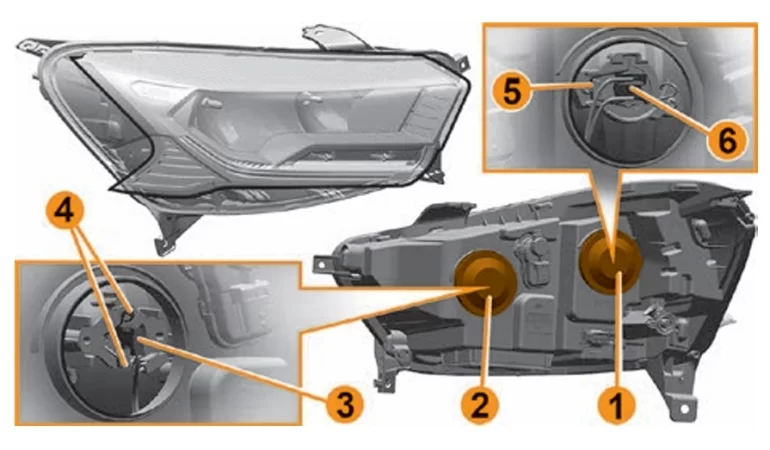 5
6
4
3
2
1