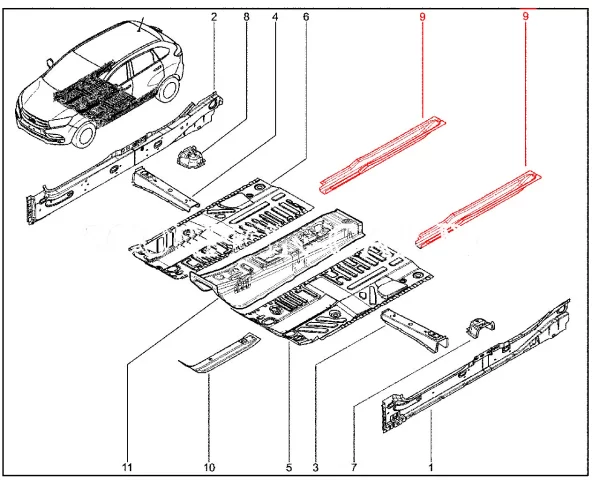 2 8 4 6 9 9

11 10 5 3 7 1