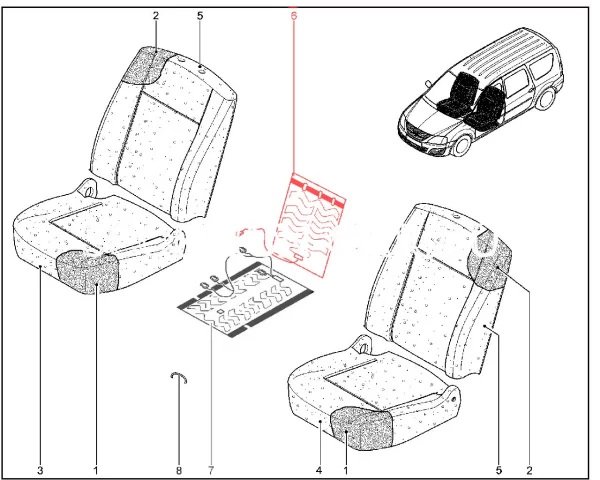 2
5
6
3
1
8
7
4
1
5
2