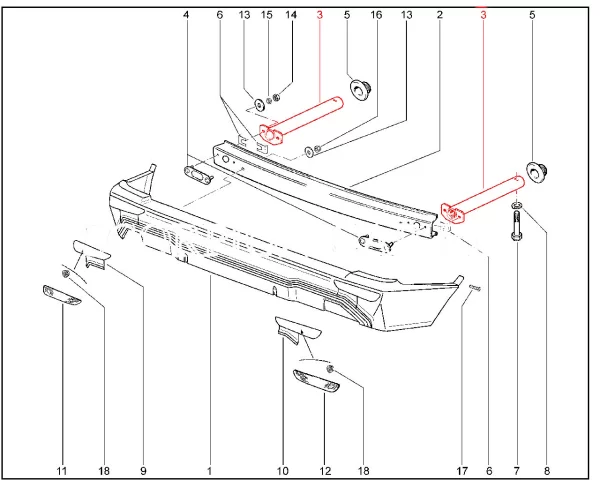 4 6 13 15 14 3 5 16 13 2 3 5

11 18 9 1 10 12 18 17 6 7 8