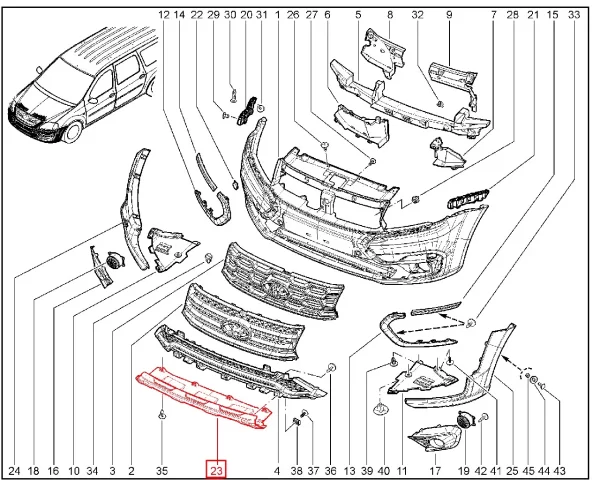 12 14 22 29 30 20 31 1 26 27 6 5 8 32 9 7 28 21 15 33

24 18 16 10 34 3 2 35 23 4 38 37 36 13 39 40 11 17 19 42 41 25 45 44 43