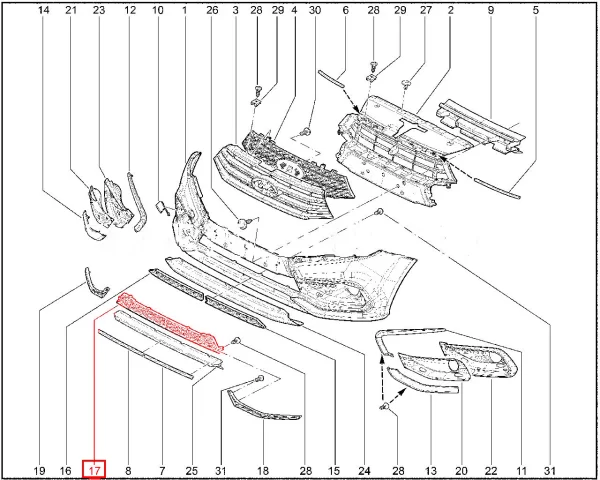 14 21 23 12 10 1 26 3 28 29 4 30 6 28 29 27 2 9 5

19 16 17 8 7 25 31 18 28 15 24 28 13 20 22 11 31