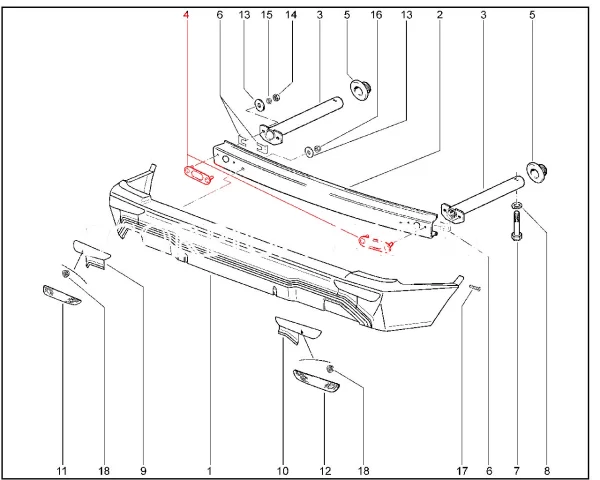 4 6 13 15 14 3 5 16 13 2 3 5

11 18 9 1 10 12 18 17 6 7 8