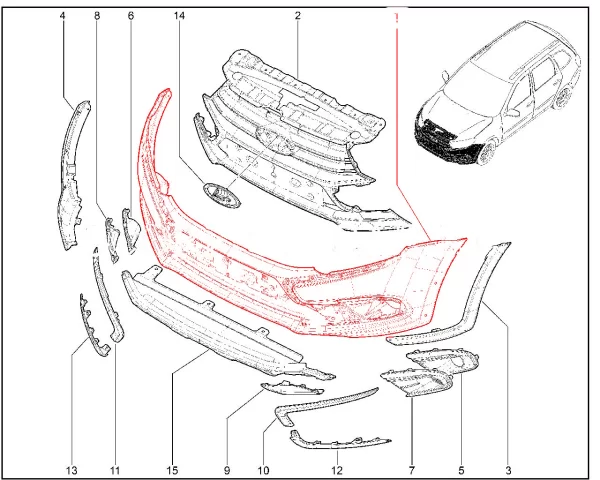 4 8 6 14 2 1

13 11 15 9 10 12 7 5 3