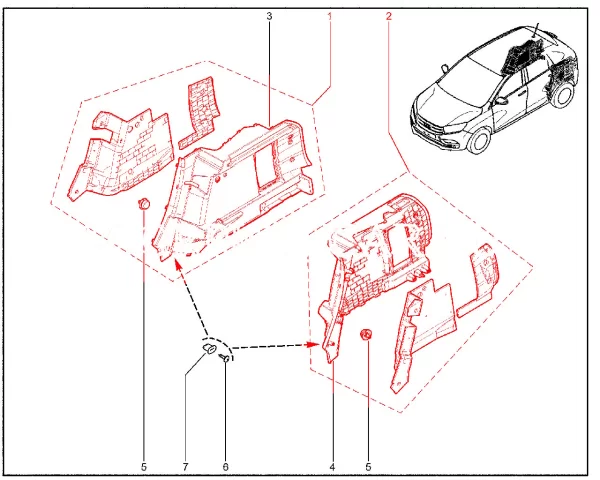 3
1
2
5
7
6
4
5