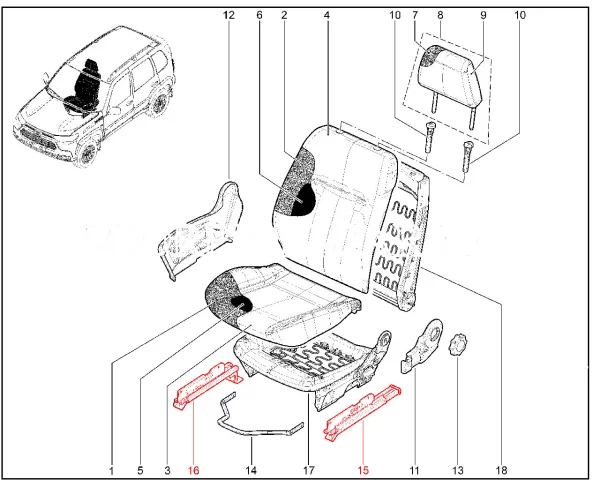 12
6
2
4
10
7
8
9
10
1
5
3
16
14
17
15
11
13
18