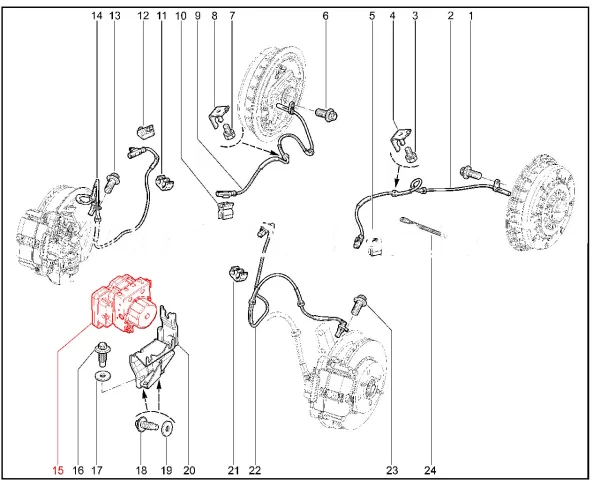 14 13 12 11 10 9 8 7 6 5 4 3 2 1

15 16 17 18 19 20 21 22 23 24