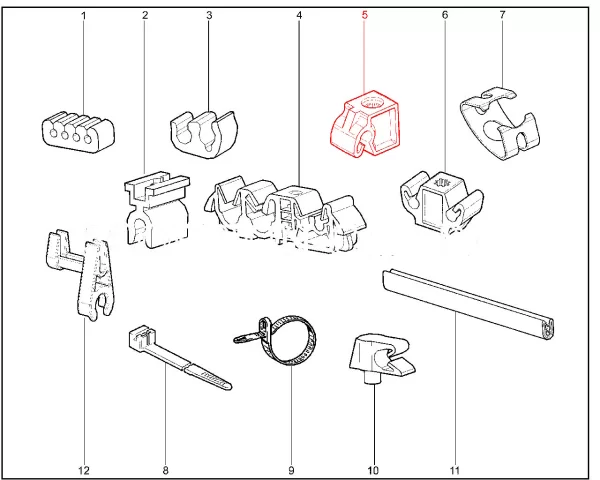 1
2
3
4
5
6
7
12
8
9
10
11