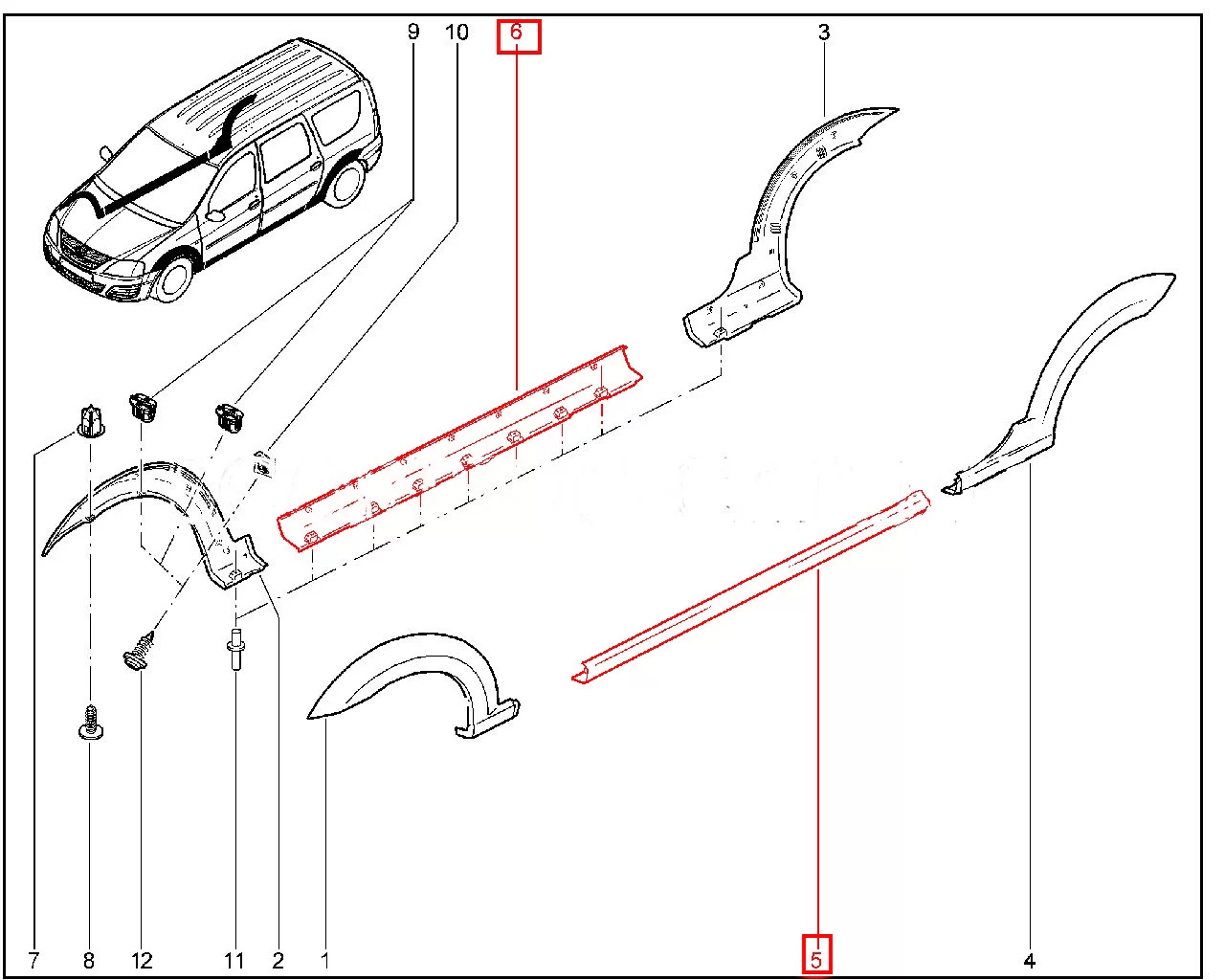 9 10 6 3

7 8 12 11 2 1 5 4