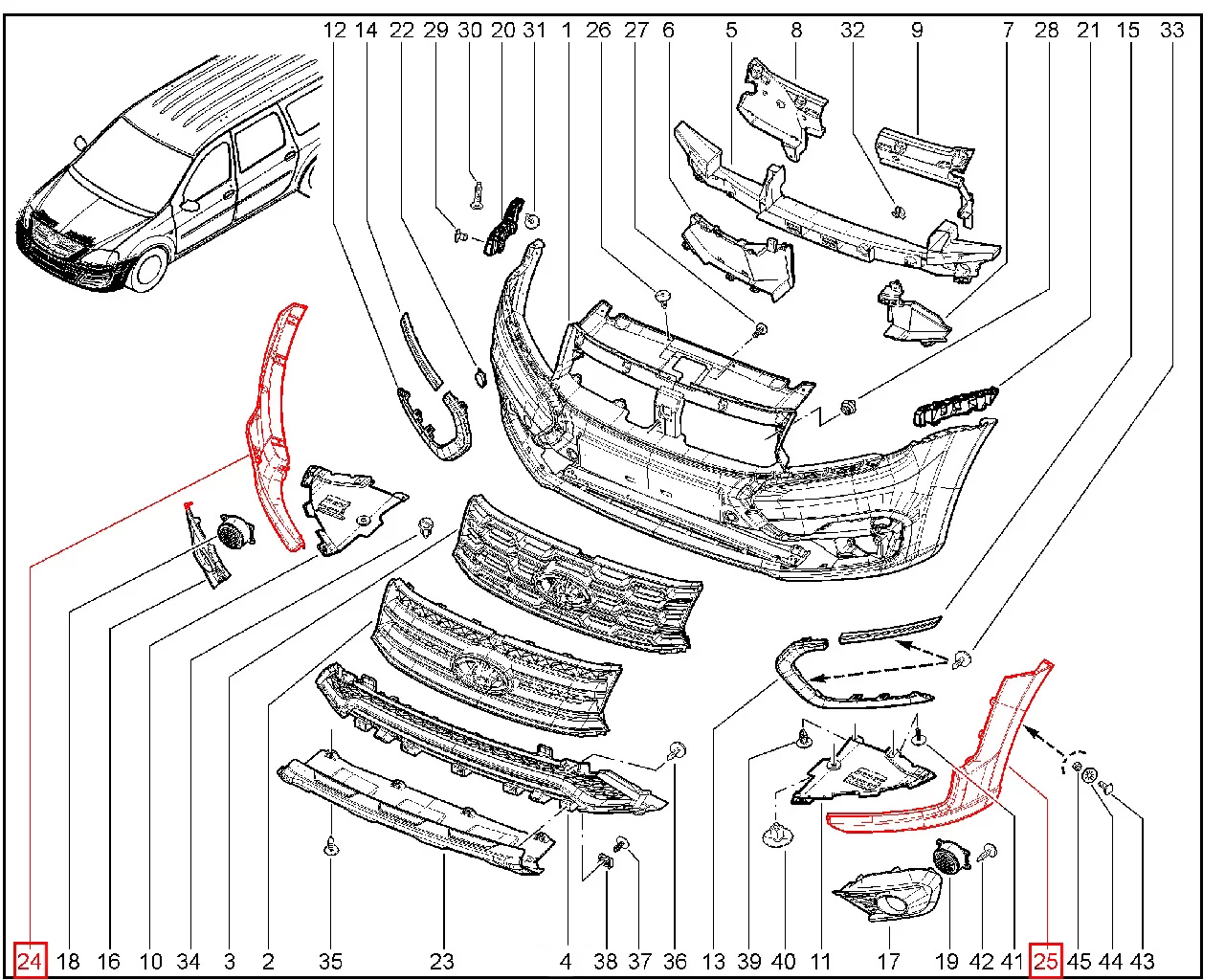 12 14 22 29 30 20 31 1 26 27 6 5 8 32 9 7 28 21 15 33

24 18 16 10 34 3 2 35 23 4 38 37 36 13 39 40 11 17 19 42 41 25 45 44 43