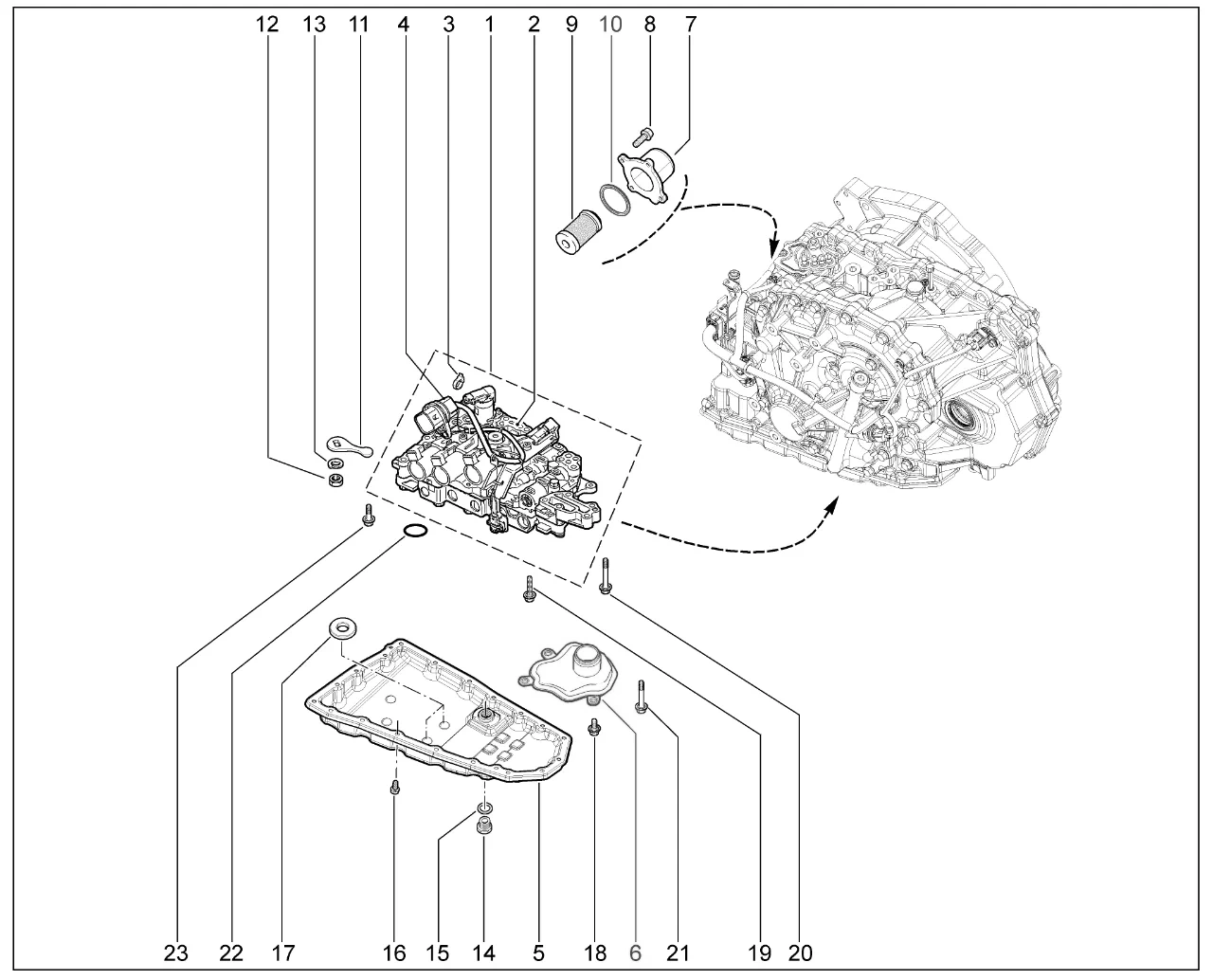 12 13 11 4 3 1 2 9 10 8 7

23 22 17 16 15 14 5 18 6 21 19 20