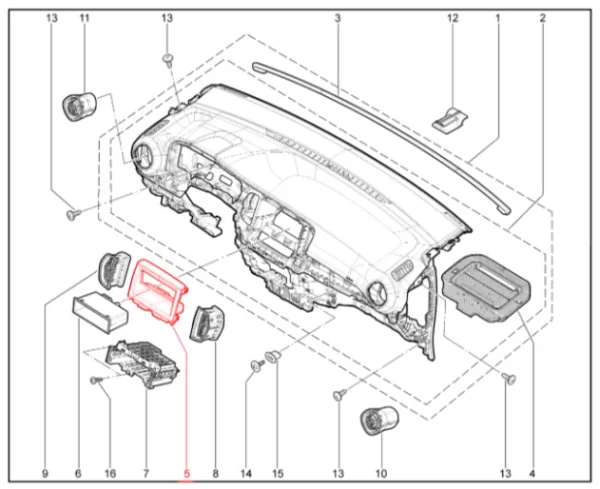 13 11 13 3 12 1 2

9 6 16 7 5 8 14 15 13 10 13 4