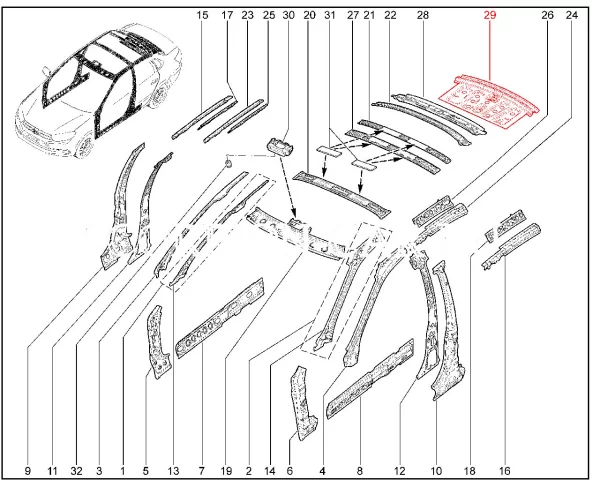 15 17 23 25 30 20 31 27 21 22 28 29 26 24

9 11 32 3 1 5 13 7 19 2 14 6 4 8 12 10 18 16