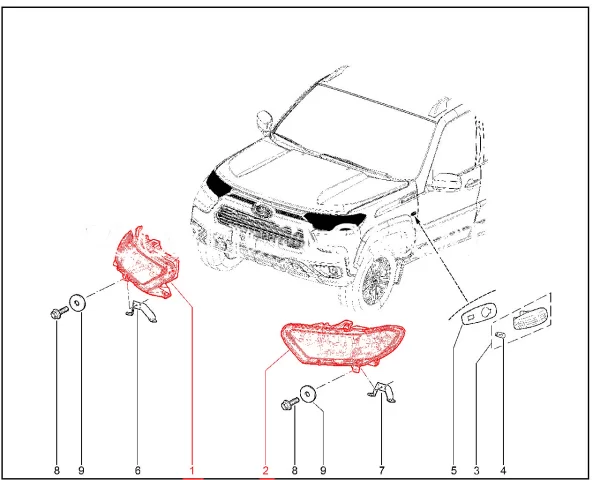 8 9 6 1 2 8 9 7 5 3 4