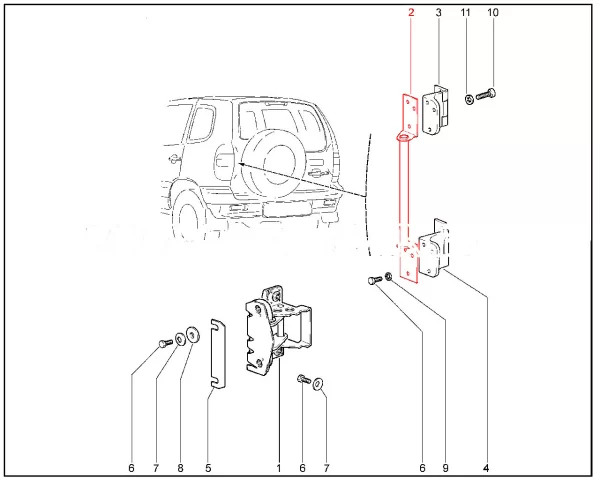 2 3 11 10

6 7 8 5 1 6 7 6 9 4