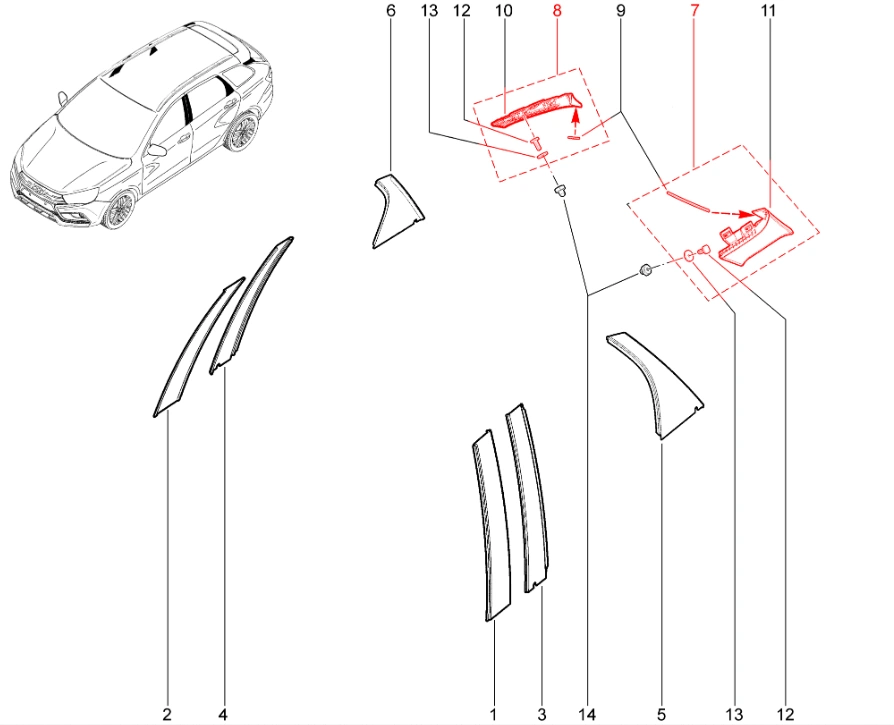 6
13
12
10
8
9
7
11
2
4
1
3
14
5
13
12