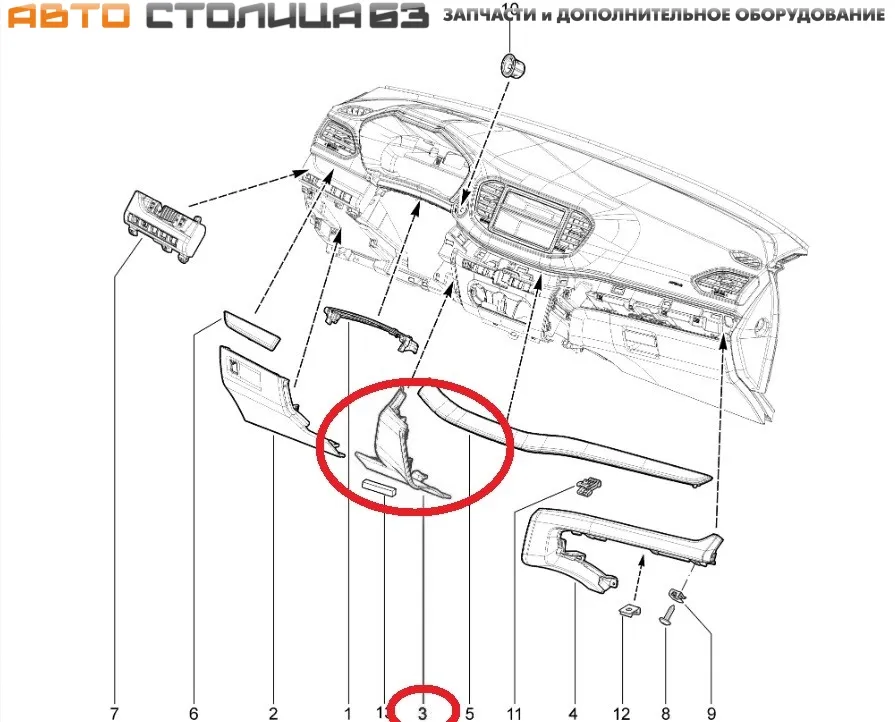 АВТО СТОЛИЦА 63 ЗАПЧАСТИ и ДОПОЛНИТЕЛЬНОЕ ОБОРУДОВАНИЕ

10

7 6 2 1 13 3 5 11 4 12 8 9