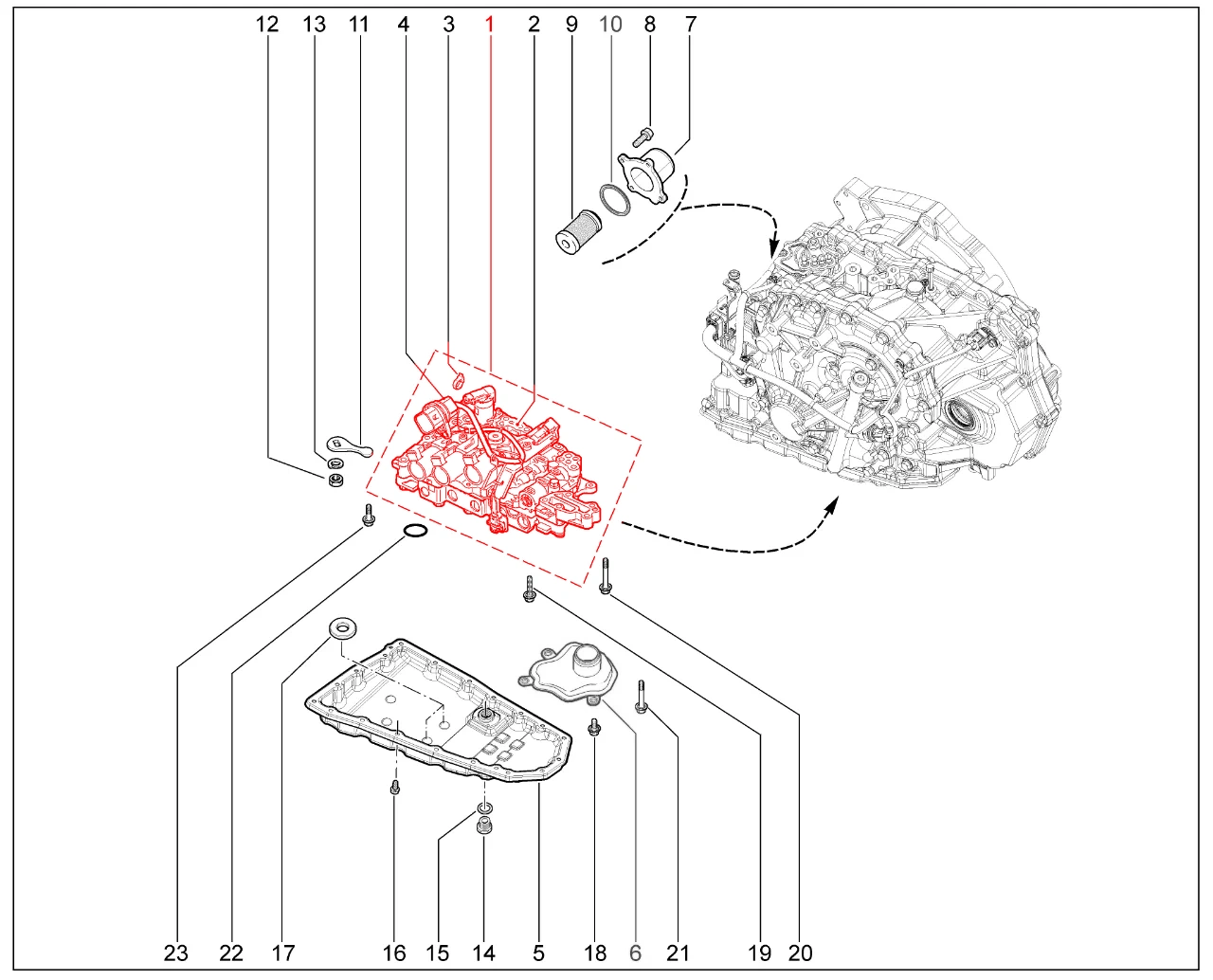 12 13 11 4 3 1 2 9 10 8 7

23 22 17 16 15 14 5 18 6 21 19 20