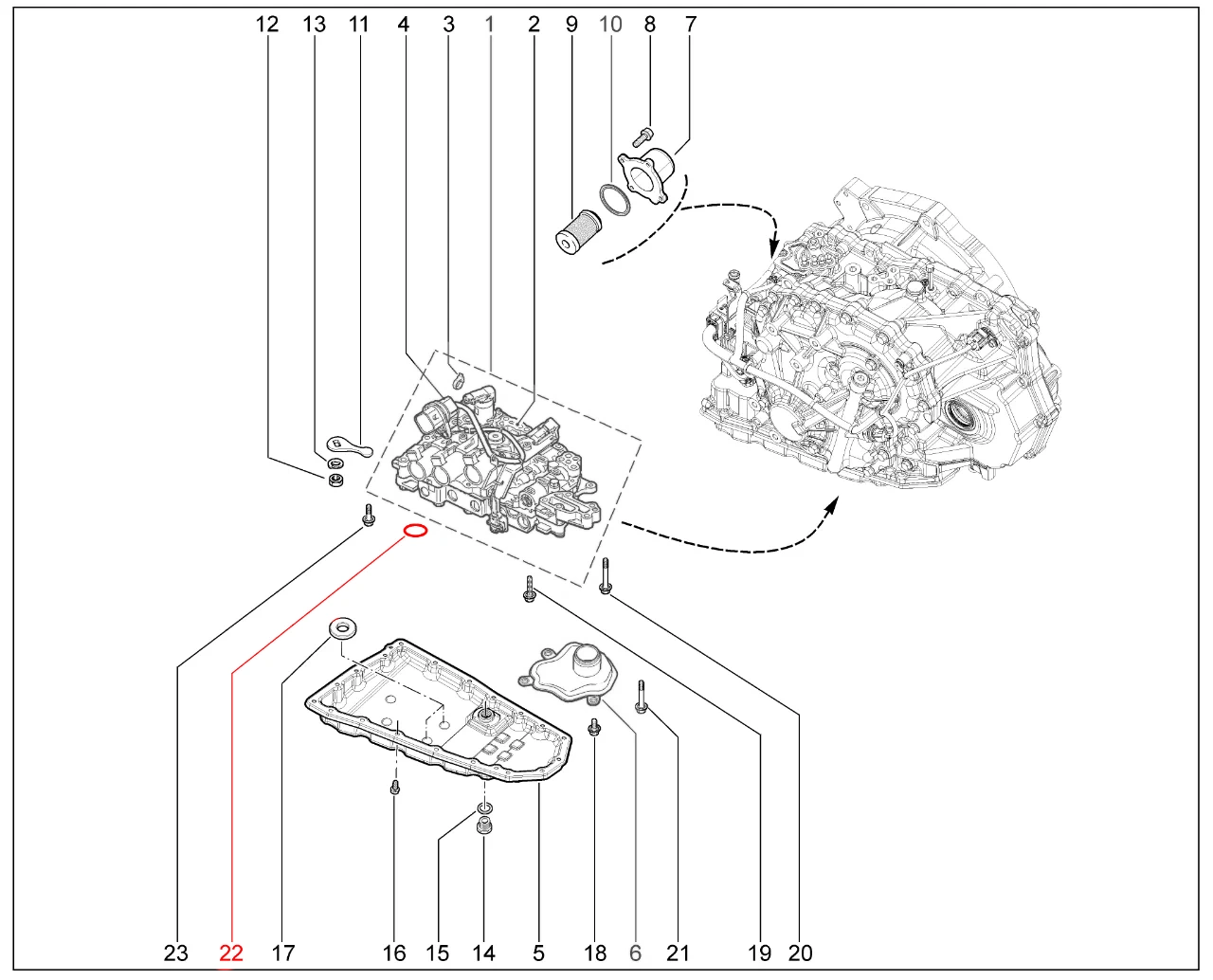 12 13 11 4 3 1 2 9 10 8 7

23 22 17 16 15 14 5 18 6 21 19 20