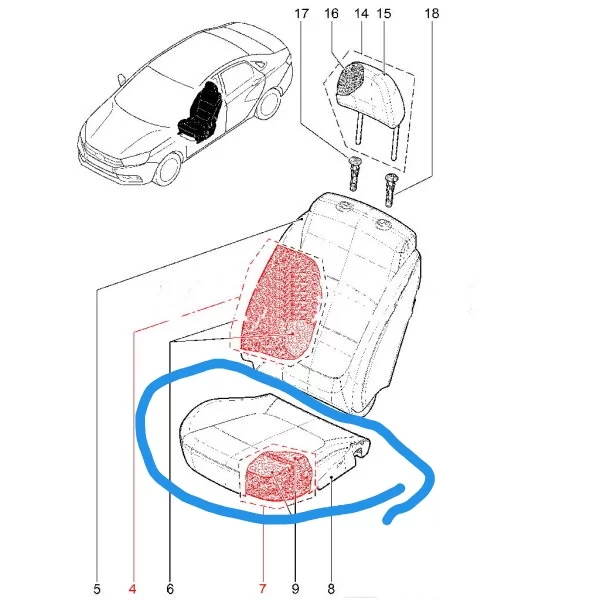 17 16 14 15 18

5 4 6 7 9 8